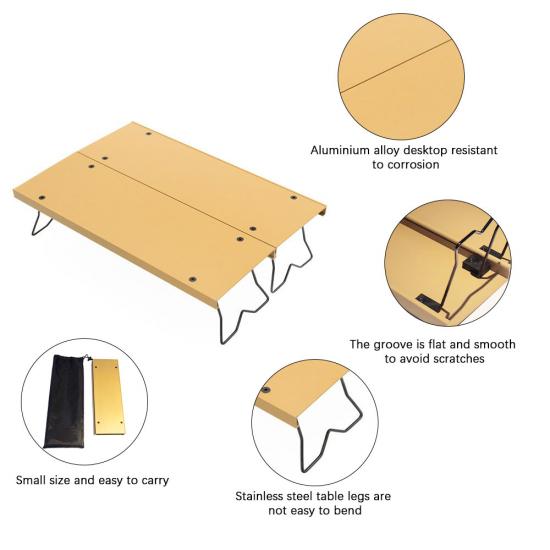 Aluminium alloy desktop resistant to corrosion

The groove is flat and smooth to avoid scratches

Small size and easy to carry

Stainless steel table legs are not easy to bend