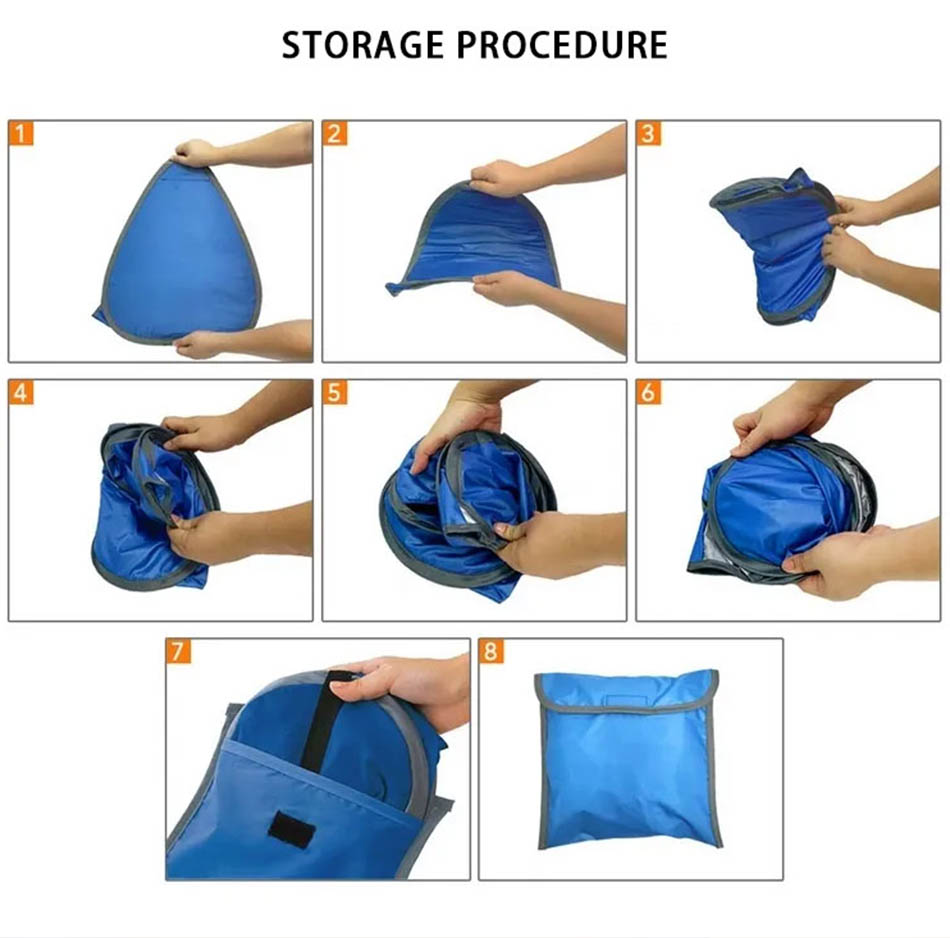 STORAGE PROCEDURE

1

2

3

4

5

6

7

8