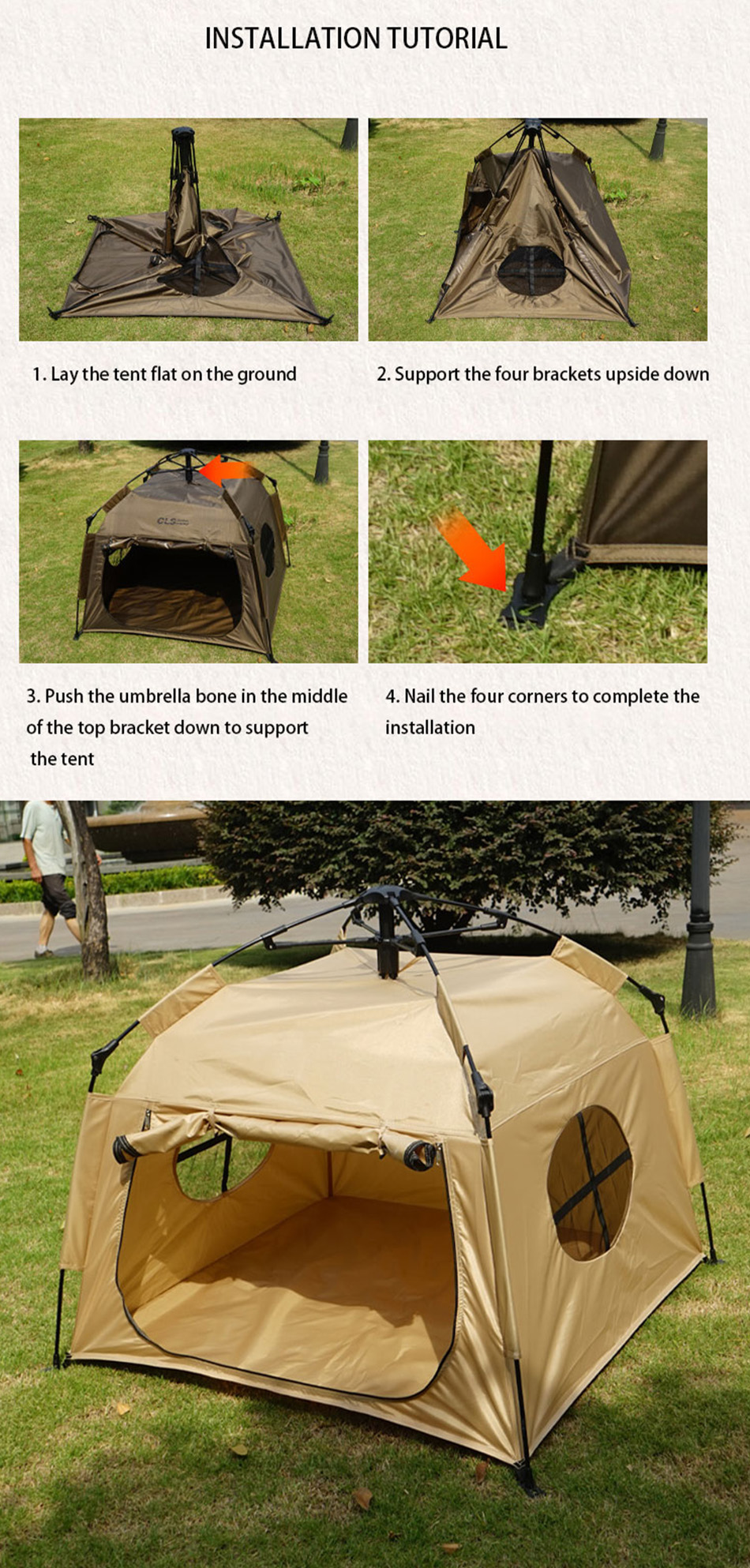 INSTALLATION TUTORIAL

1. Lay the tent flat on the ground

2. Support the four brackets upside down

CLS

3. Push the umbrella bone in the middle of the top bracket down to support the tent

4. Nail the four corners to complete the installation