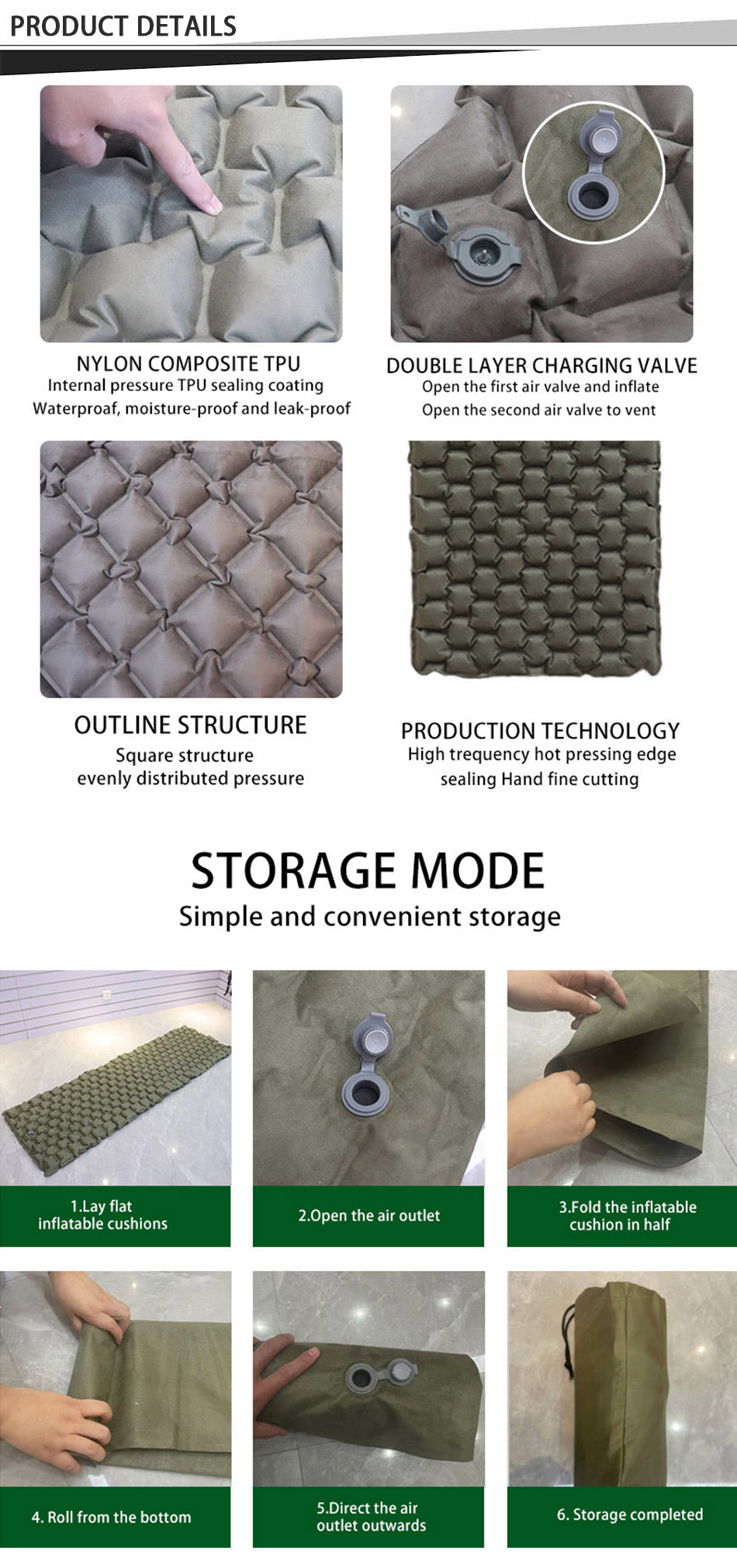 PRODUCT DETAILS

NYLON COMPOSITE TPU
Internal pressure TPU sealing coating
Waterproaf, moisture-proof and leak-proof

DOUBLE LAYER CHARGING VALVE
Open the first air valve and inflate
Open the second air valve to vent

OUTLINE STRUCTURE
Square structure
evenly distributed pressure

PRODUCTION TECHNOLOGY
High trequency hot pressing edge
sealing Hand fine cutting

STORAGE MODE
Simple and convenient storage

1.Lay flat inflatable cushions

2.Open the air outlet

3.Fold the inflatable cushion in half

4. Roll from the bottom

5.Direct the air outlet outwards

6. Storage completed